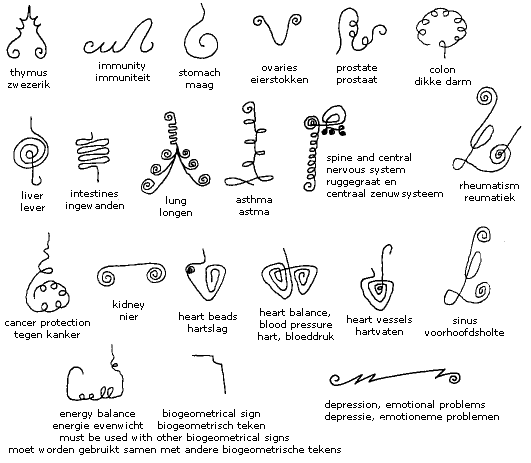 thymus
zwezerik

immunity
immuniteit

stomach
maag

ovaries
eierstokken

prostate
prostaat

colon
dikke darm

liver
lever

intestines
ingewanden

lung
longen

asthma
astma

spine and central nervous system
ruggegraat en centraal zenuwsysteem

rheumatism
reumatiek

cancer protection
tegen kanker

kidney
nier

heart beads
hartslag

heart balance,
blood pressure
hart, bloeddruk

heart vessels
hartvaten

sinus
voorhoofdsholte

energy balance
energie evenwicht

biogeometrical sign
biogeometrisch teken
must be used with other biogeometrical signs
moet worden gebruikt samen met andere biogeometrische tekens

depression, emotional problems
depressie, emotioneme problemen